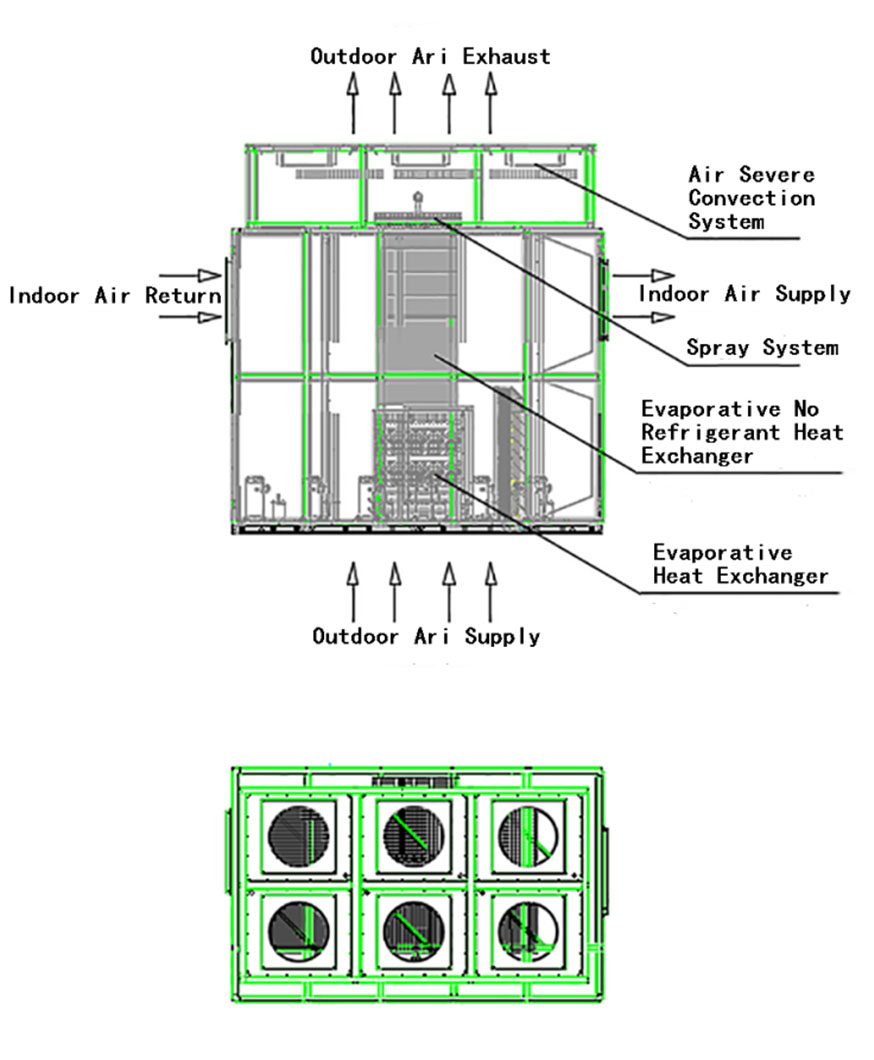 Outdoor Ari Exhaust

Air Severe Convection System

Indoor Air Return

Indoor Air Supply

Spray System

Evaporative No Refrigerant Heat Exchanger

Evaporative Heat Exchanger

Outdoor Ari Supply